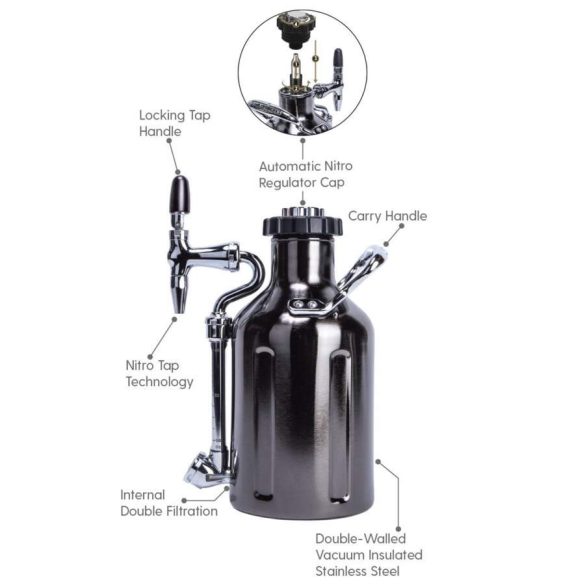 Locking Tap Handle

Automatic Nitro Regulator Cap

Carry Handle

Nitro Tap Technology

Internal Double Filtration

Double-Walled Vacuum Insulated Stainless Steel